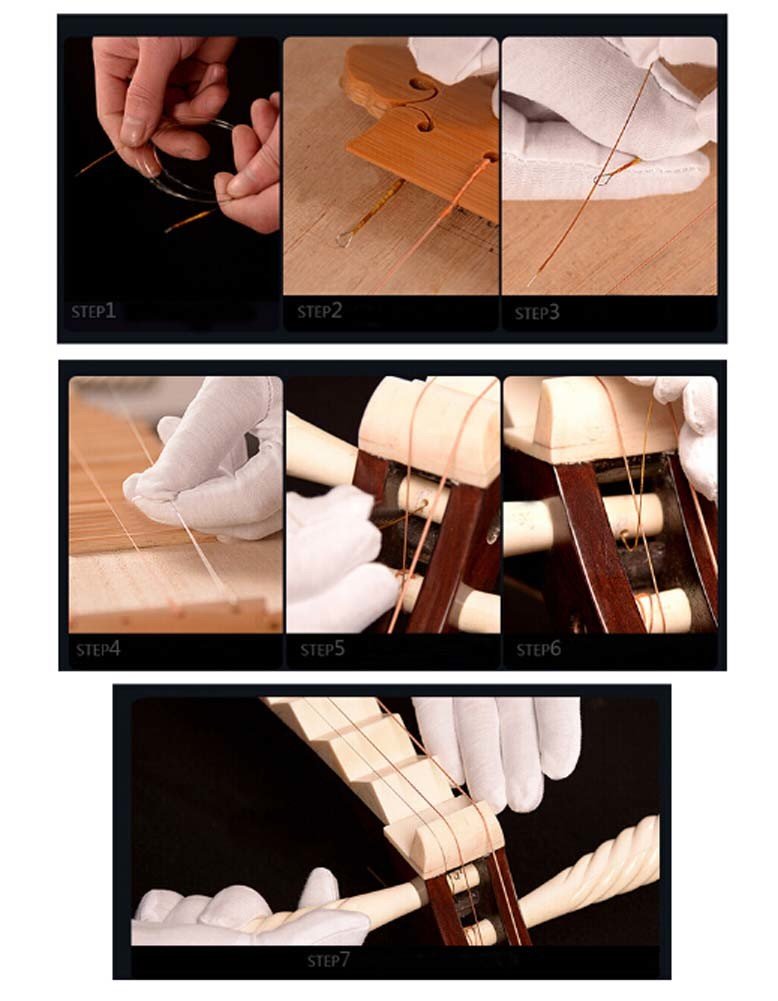 STEP1

STEP2

STEP3

STEP4

STEP5

STEP6

STEP7